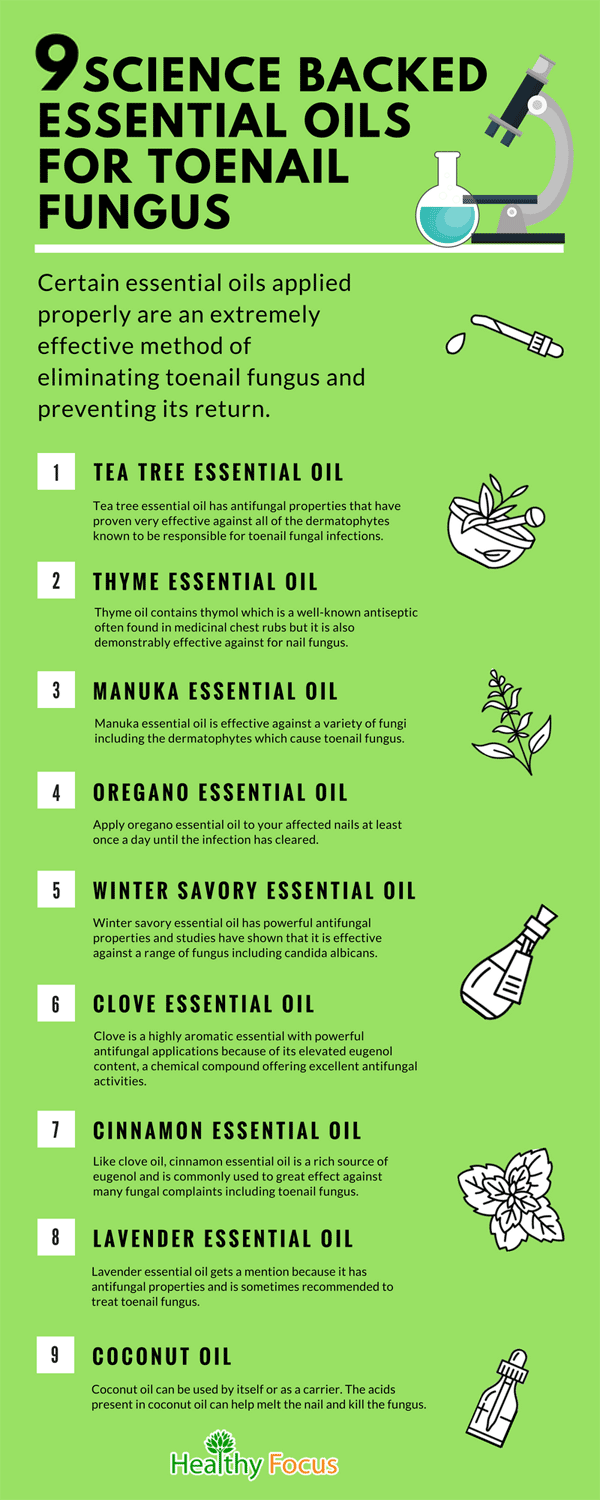 9 SCIENCE BACKED ESSENTIAL OILS FOR TOENAIL FUNGUS

Certain essential oils applied properly are an extremely effective method of eliminating toenail fungus and preventing its return.

1 TEA TREE ESSENTIAL OIL

Tea tree essential oil has antifungal properties that have proven very effective against all of the dermatophytes known to be responsible for toenail fungal infections.

2 THYME ESSENTIAL OIL

Thyme oil contains thymol which is a well-known antiseptic often found in medicinal chest rubs but it is also demonstrably effective against for nail fungus.

3 MANUKA ESSENTIAL OIL

Manuka essential oil is effective against a variety of fungi including the dermatophytes which cause toenail fungus.

4 OREGANO ESSENTIAL OIL

Apply oregano essential oil to your affected nails at least once a day until the infection has cleared.

5 WINTER SAVORY ESSENTIAL OIL

Winter savory essential oil has powerful antifungal properties and studies have shown that it is effective against a range of fungus including candida albicans.

6 CLOVE ESSENTIAL OIL

Clove is a highly aromatic essential with powerful antifungal applications because of its elevated eugenol content, a chemical compound offering excellent antifungal activities.

7 CINNAMON ESSENTIAL OIL

Like clove oil, cinnamon essential oil is a rich source of eugenol and is commonly used to great effect against many fungal complaints including toenail fungus.

8 LAVENDER ESSENTIAL OIL

Lavender essential oil gets a mention because it has antifungal properties and is sometimes recommended to treat toenail fungus.

9 COCONUT OIL

Coconut oil can be used by itself or as a carrier. The acids present in coconut oil can help melt the nail and kill the fungus.

Healthy Focus